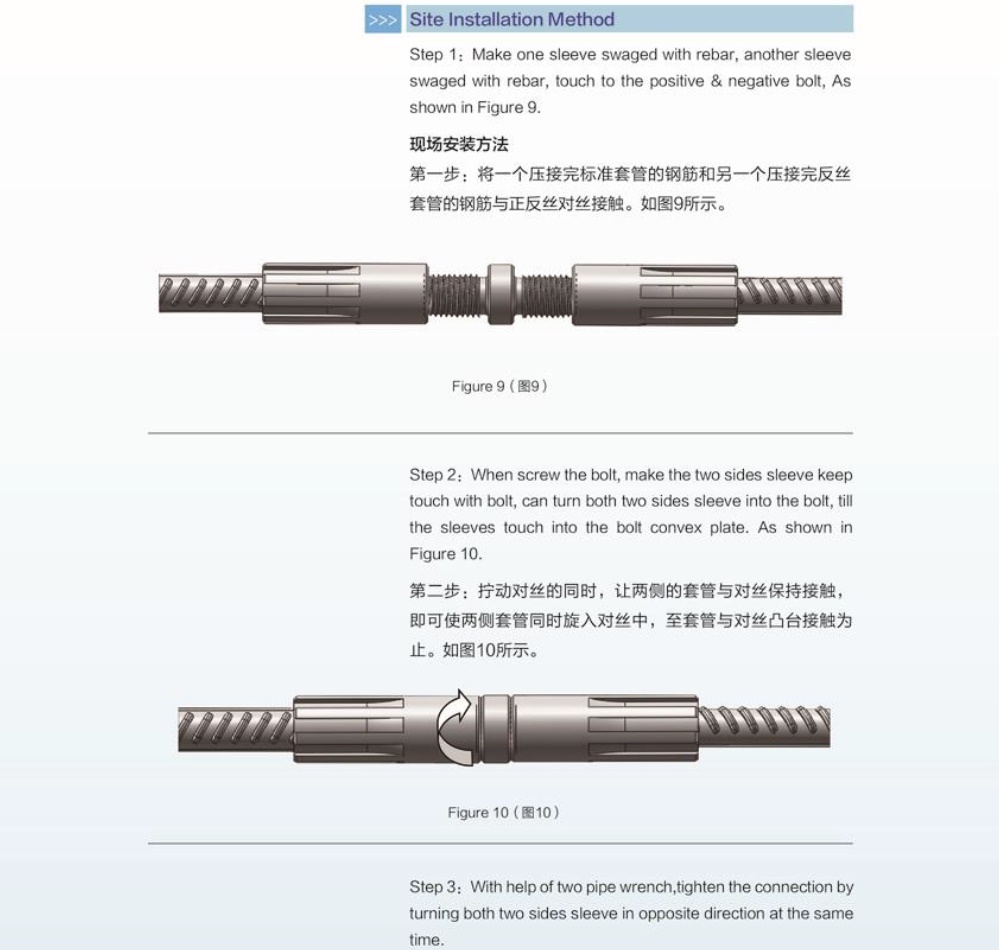 >>> Site Installation Method

Step 1：Make one sleeve swaged with rebar, another sleeve swaged with rebar, touch to the positive & negative bolt, As shown in Figure 9.

现场安装方法

第一步：将一个压接完标准套管的钢筋和另一个压接完反丝套管的钢筋与正反丝对丝接触。如图9所示。

Figure 9（图9）

Step 2：When screw the bolt, make the two sides sleeve keep touch with bolt, can turn both two sides sleeve into the bolt, till the sleeves touch into the bolt convex plate. As shown in Figure 10.

第二步：拧动对丝的同时，让两侧的套管与对丝保持接触，即可使两侧套管同时旋入对丝中，至套管与对丝凸台接触为止。如图10所示。

Figure 10（图10）

Step 3：With help of two pipe wrench,tighten the connection by turning both two sides sleeve in opposite direction at the same time.