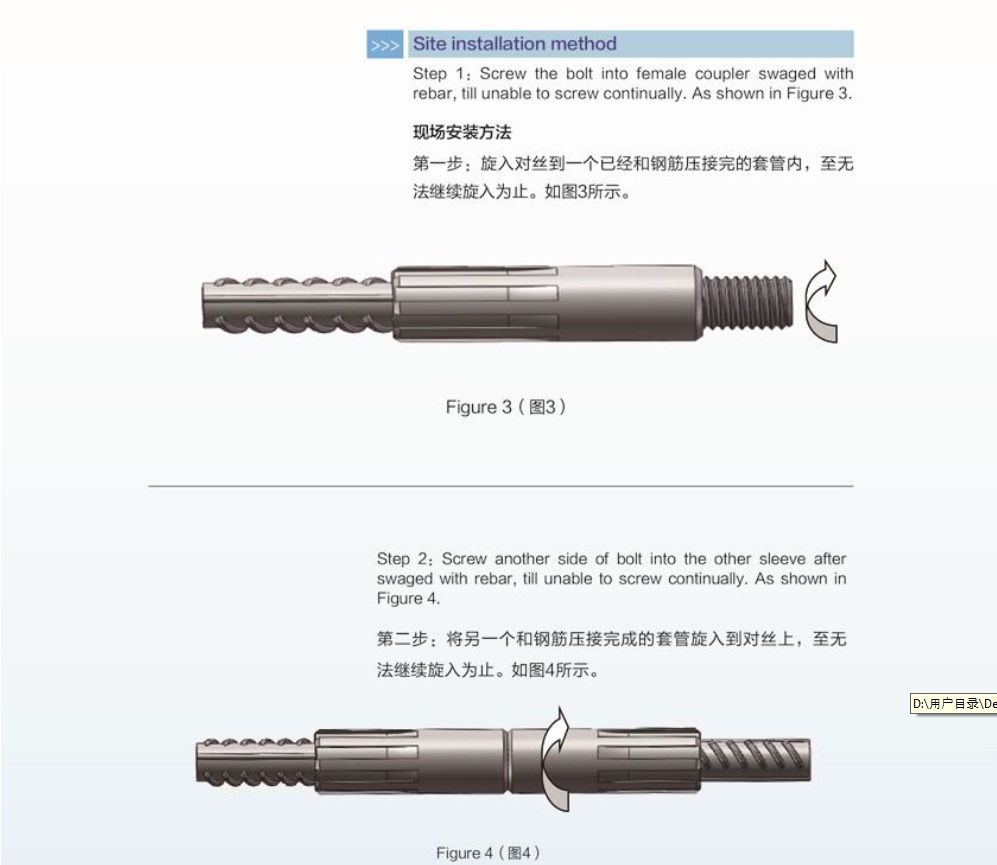 >>> Site installation method

Step 1：Screw the bolt into female coupler swaged with rebar, till unable to screw continually. As shown in Figure 3.

现场安装方法

第一步：旋入对丝到一个已经和钢筋压接完的套管内，至无法继续旋入为止。如图3所示。

Figure 3（图3）

Step 2：Screw another side of bolt into the other sleeve after swaged with rebar, till unable to screw continually. As shown in Figure 4.

第二步：将另一个和钢筋压接完成的套管旋入到对丝上，至无法继续旋入为止。如图4所示。

D:\用户目录\De

Figure 4（图4）